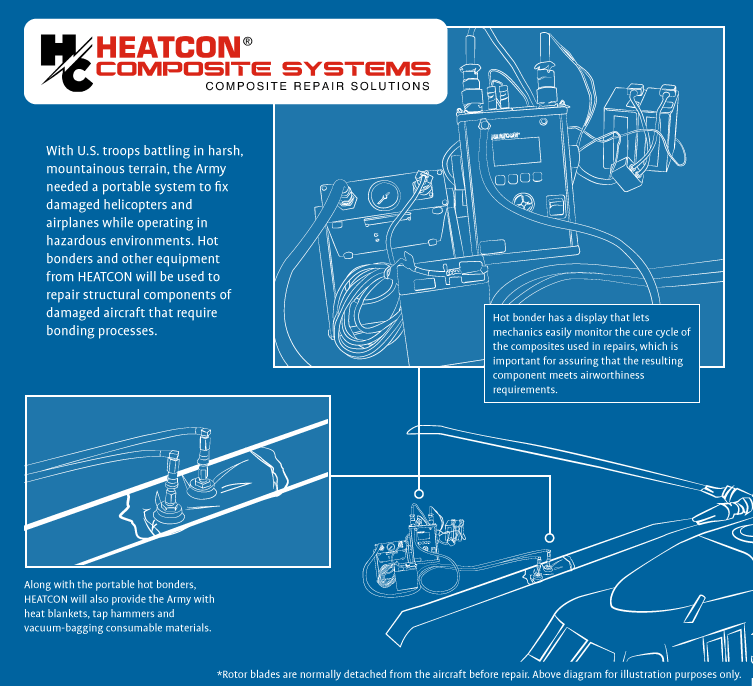 HC HEATCON® COMPOSITE SYSTEMS
COMPOSITE REPAIR SOLUTIONS

With U.S. troops battling in harsh, mountainous terrain, the Army needed a portable system to fix damaged helicopters and airplanes while operating in hazardous environments. Hot bonders and other equipment from HEATCON will be used to repair structural components of damaged aircraft that require bonding processes.

HEATCON

Hot bonder has a display that lets mechanics easily monitor the cure cycle of the composites used in repairs, which is important for assuring that the resulting component meets airworthiness requirements.

Along with the portable hot bonders, HEATCON will also provide the Army with heat blankets, tap hammers and vacuum-bagging consumable materials.

*Rotor blades are normally detached from the aircraft before repair. Above diagram for illustration purposes only.